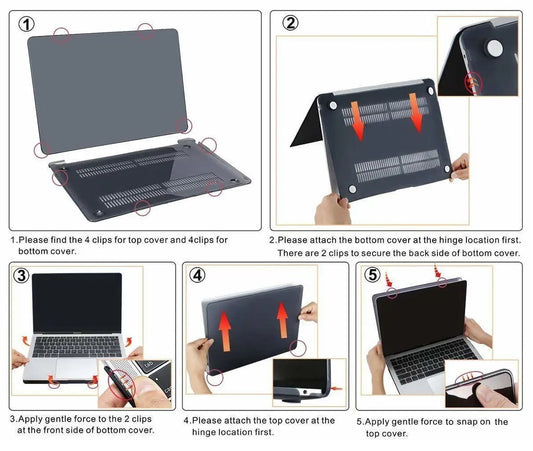 ①

1.Please find the 4 clips for top cover and 4clips for bottom cover.

②

2.Please attach the bottom cover at the hinge location first. There are 2 clips to secure the back side of bottom cover.

③

3.Apply gentle force to the 2 clips at the front side of bottom cover.

④

4.Please attach the top cover at the hinge location first.

⑤

5.Apply gentle force to snap on the top cover.